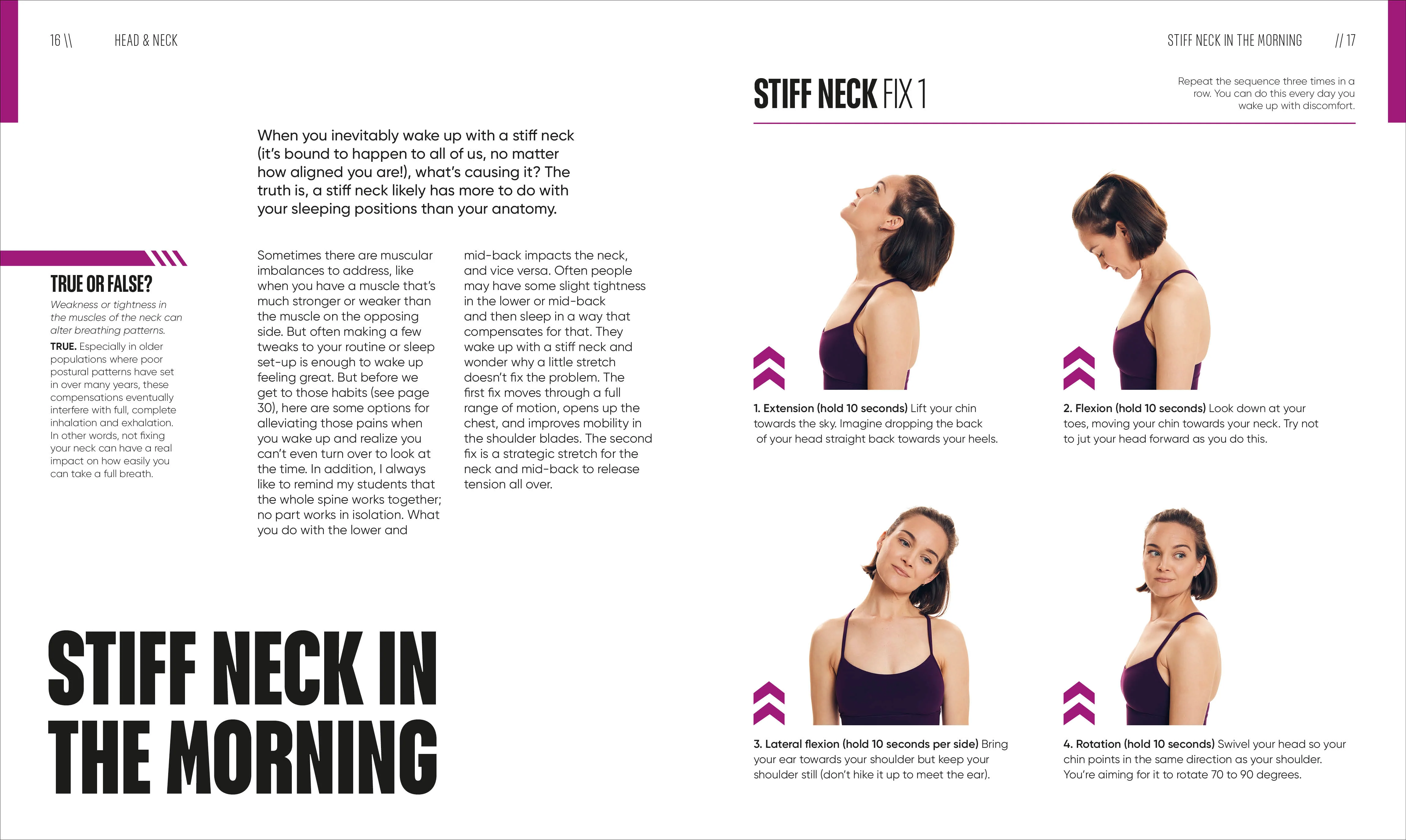 16 \\ HEAD & NECK

When you inevitably wake up with a stiff neck (it's bound to happen to all of us, no matter how aligned you are!), what's causing it? The truth is, a stiff neck likely has more to do with your sleeping positions than your anatomy.

TRUE OR FALSE?

Weakness or tightness in the muscles of the neck can alter breathing patterns.

TRUE. Especially in older populations where poor postural patterns have set in over many years, these compensations eventually interfere with full, complete inhalation and exhalation. In other words, not fixing your neck can have a real impact on how easily you can take a full breath.

Sometimes there are muscular imbalances to address, like when you have a muscle that's much stronger or weaker than the muscle on the opposing side. But often making a few tweaks to your routine or sleep set-up is enough to wake up feeling great. But before we get to those habits (see page 30), here are some options for alleviating those pains when you wake up and realize you can't even turn over to look at the time. In addition, I always like to remind my students that the whole spine works together; no part works in isolation. What you do with the lower and mid-back impacts the neck, and vice versa. Often people may have some slight tightness in the lower or mid-back and then sleep in a way that compensates for that. They wake up with a stiff neck and wonder why a little stretch doesn't fix the problem. The first fix moves through a full range of motion, opens up the chest, and improves mobility in the shoulder blades. The second fix is a strategic stretch for the neck and mid-back to release tension all over.

STIFF NECK IN THE MORNING

STIFF NECK IN THE MORNING // 17

STIFF NECK FIX 1

Repeat the sequence three times in a row. You can do this every day you wake up with discomfort.

1. Extension (hold 10 seconds) Lift your chin towards the sky. Imagine dropping the back of your head straight back towards your heels.

2. Flexion (hold 10 seconds) Look down at your toes, moving your chin towards your neck. Try not to jut your head forward as you do this.

3. Lateral flexion (hold 10 seconds per side) Bring your ear towards your shoulder but keep your shoulder still (don't hike it up to meet the ear).

4. Rotation (hold 10 seconds) Swivel your head so your chin points in the same direction as your shoulder. You're aiming for it to rotate 70 to 90 degrees.