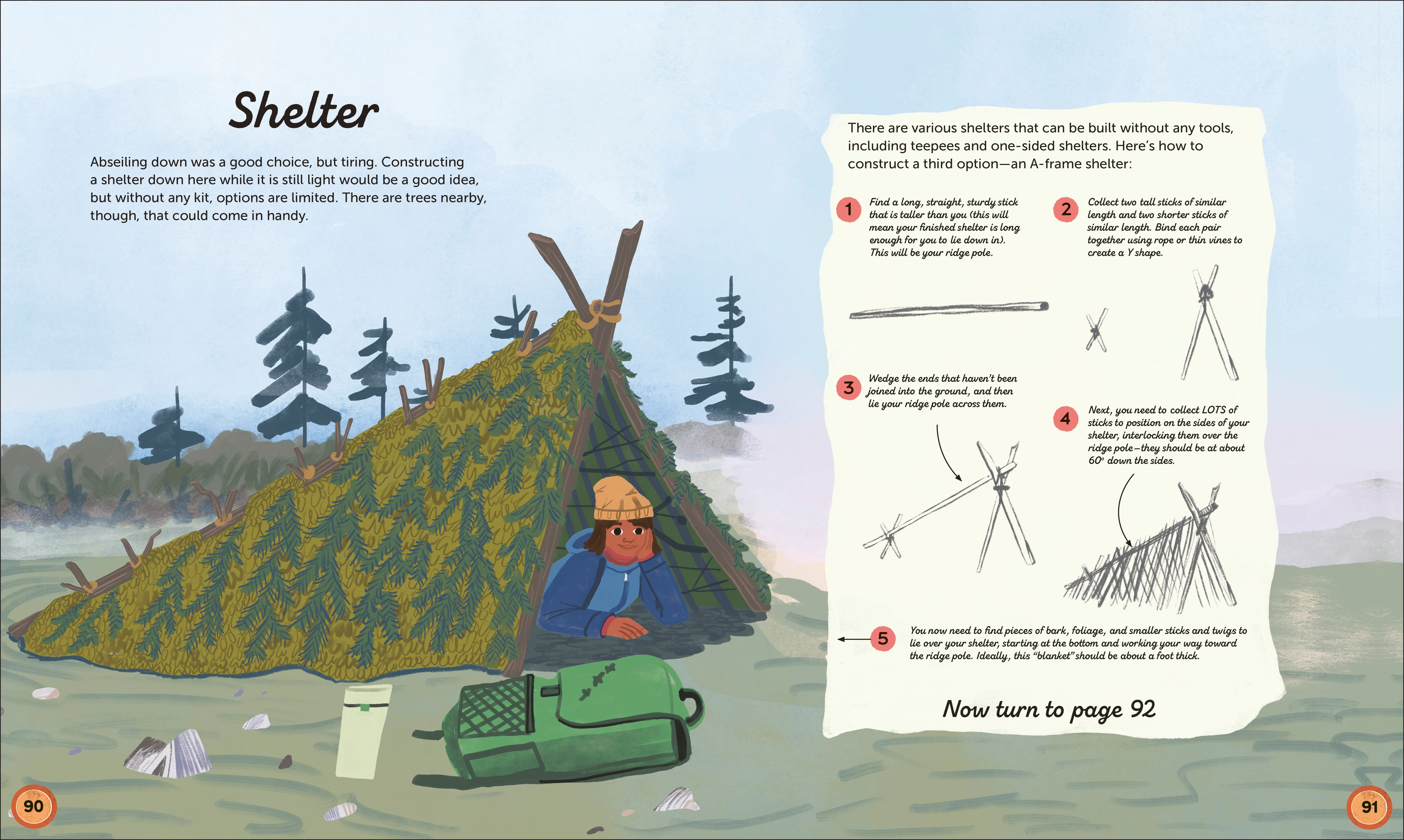 Shelter

Abseiling down was a good choice, but tiring. Constructing a shelter down here while it is still light would be a good idea, but without any kit, options are limited. There are trees nearby, though, that could come in handy.

There are various shelters that can be built without any tools, including teepees and one-sided shelters. Here's how to construct a third option—an A-frame shelter:

1 Find a long, straight, sturdy stick that is taller than you (this will mean your finished shelter is long enough for you to lie down in). This will be your ridge pole.

2 Collect two tall sticks of similar length and two shorter sticks of similar length. Bind each pair together using rope or thin vines to create a Y shape.

3 Wedge the ends that haven't been joined into the ground, and then lie your ridge pole across them.

4 Next, you need to collect LOTS of sticks to position on the sides of your shelter, interlocking them over the ridge pole—they should be at about 60° down the sides.

5 You now need to find pieces of bark, foliage, and smaller sticks and twigs to lie over your shelter, starting at the bottom and working your way toward the ridge pole. Ideally, this "blanket" should be about a foot thick.

Now turn to page 92

90

91