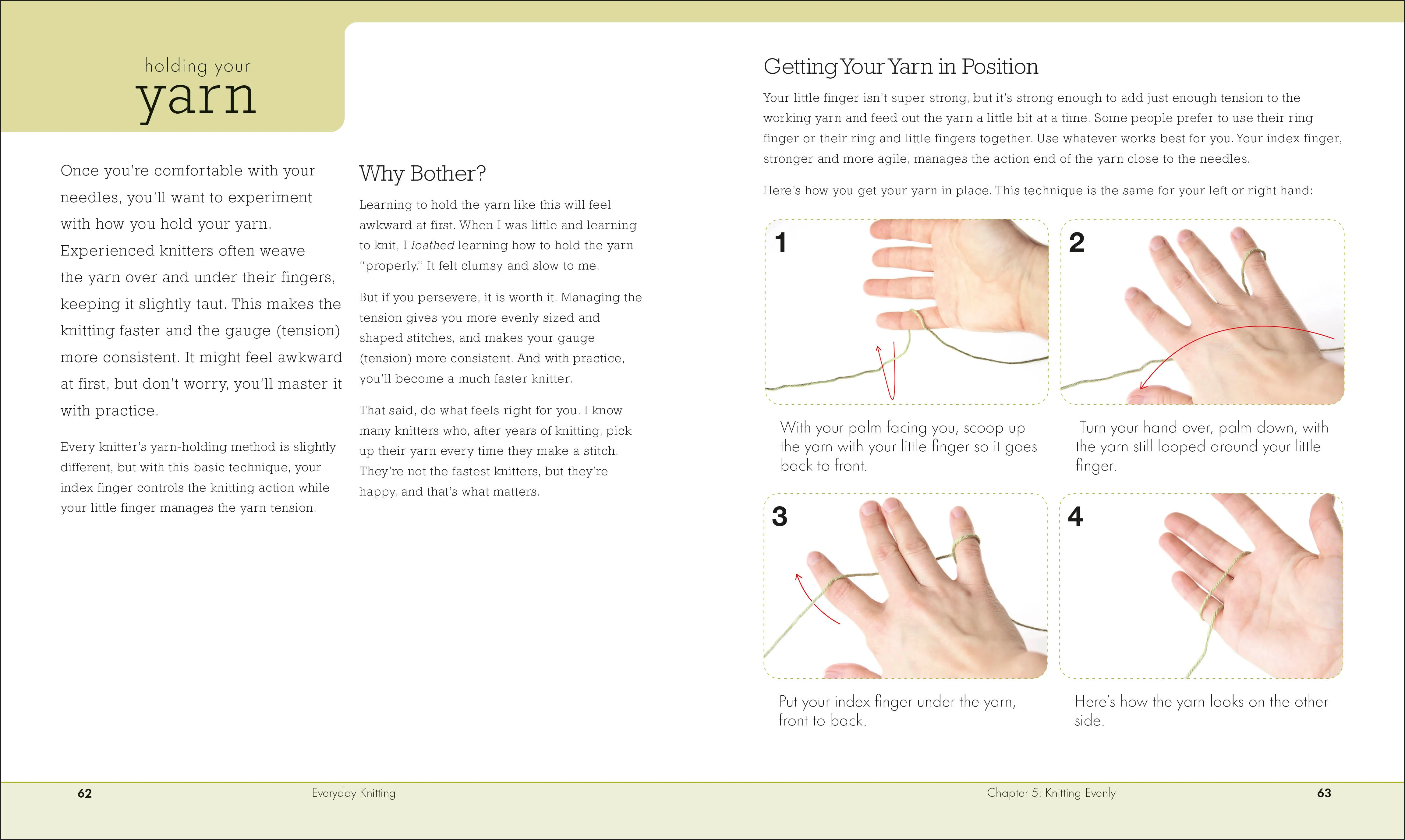 holding your
yarn

Once you're comfortable with your needles, you'll want to experiment with how you hold your yarn. Experienced knitters often weave the yarn over and under their fingers, keeping it slightly taut. This makes the knitting faster and the gauge (tension) more consistent. It might feel awkward at first, but don't worry, you'll master it with practice.

Every knitter's yarn-holding method is slightly different, but with this basic technique, your index finger controls the knitting action while your little finger manages the yarn tension.

Why Bother?

Learning to hold the yarn like this will feel awkward at first. When I was little and learning to knit, I loathed learning how to hold the yarn "properly." It felt clumsy and slow to me.

But if you persevere, it is worth it. Managing the tension gives you more evenly sized and shaped stitches, and makes your gauge (tension) more consistent. And with practice, you'll become a much faster knitter.

That said, do what feels right for you. I know many knitters who, after years of knitting, pick up their yarn every time they make a stitch. They're not the fastest knitters, but they're happy, and that's what matters.

Getting Your Yarn in Position

Your little finger isn't super strong, but it's strong enough to add just enough tension to the working yarn and feed out the yarn a little bit at a time. Some people prefer to use their ring finger or their ring and little fingers together. Use whatever works best for you. Your index finger, stronger and more agile, manages the action end of the yarn close to the needles.

Here's how you get your yarn in place. This technique is the same for your left or right hand:

1

With your palm facing you, scoop up the yarn with your little finger so it goes back to front.

2

Turn your hand over, palm down, with the yarn still looped around your little finger.

3

Put your index finger under the yarn, front to back.

4

Here's how the yarn looks on the other side.

62 Everyday Knitting

Chapter 5: Knitting Evenly 63